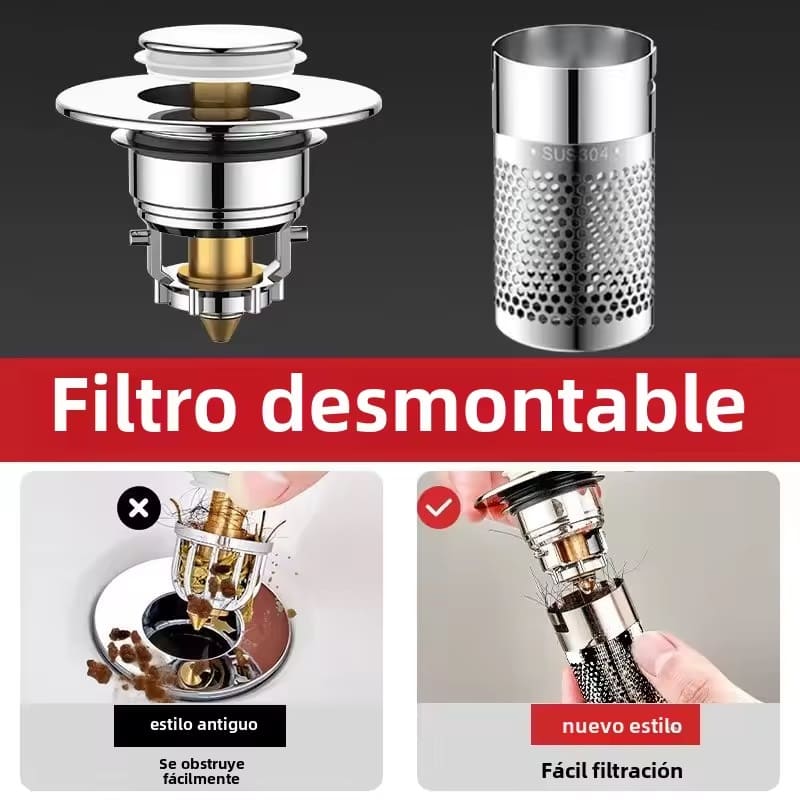 SUS304

Filtro desmontable

estilo antiguo

Se obstruye fácilmente

nuevo estilo

Fácil filtración