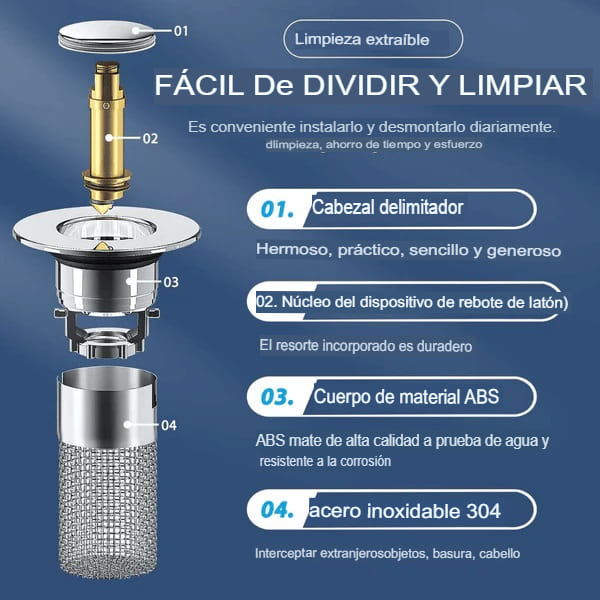 01

02

03

04

Limpieza extraíble

FÁCIL De DIVIDIR Y LIMPIAR

Es conveniente instalarlo y desmontarlo diariamente. dlimpieza, ahorro de tiempo y esfuerzo

01. Cabezal delimitador

Hermoso, práctico, sencillo y generoso

02. Núcleo del dispositivo de rebote de latón)

El resorte incorporado es duradero

03. Cuerpo de material ABS

ABS mate de alta calidad a prueba de agua y resistente a la corrosión

04. acero inoxidable 304

Interceptar extranjerosobjetos, basura, cabello